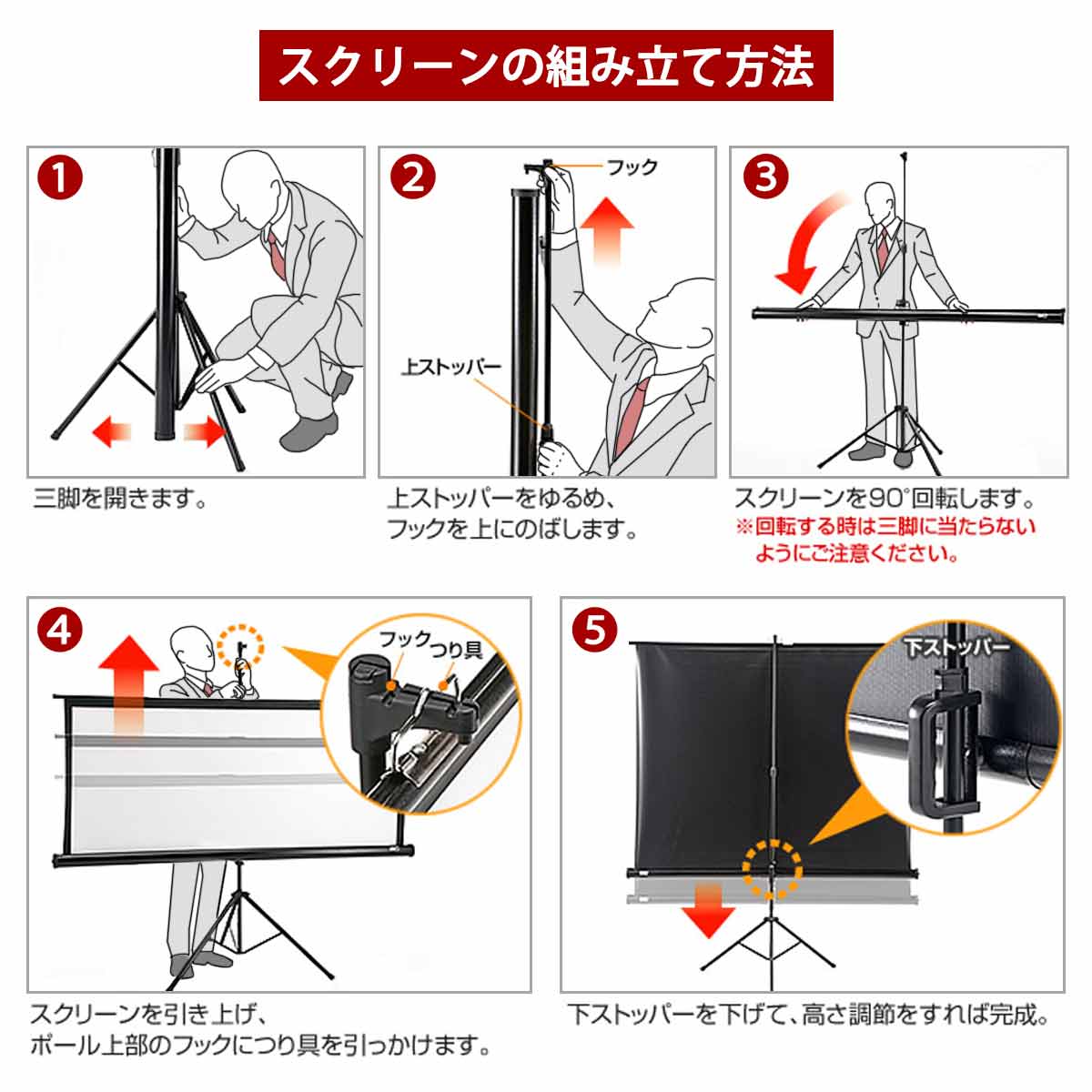 スクリーンの組み立て方法

1

三脚を開きます。

2

フック

上ストッパー

上ストッパーをゆるめ、フックを上にのばします。

3

スクリーンを90°回転します。
※回転する時は三脚に当たらないようにご注意ください。

4

フック
つり具

スクリーンを引き上げ、ポール上部のフックにつり具を引っかけます。

5

下ストッパー

下ストッパーを下げて、高さ調節をすれば完成。