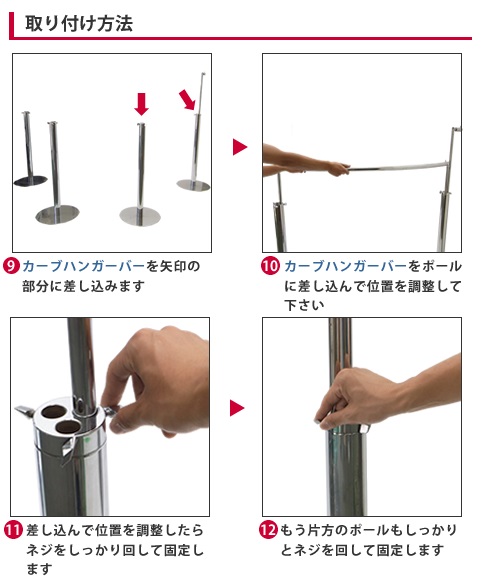 取り付け方法

9 カーブハンガーバーを矢印の部分に差し込みます

10 カーブハンガーバーをポールに差し込んで位置を調整して下さい

11 差し込んで位置を調整したらネジをしっかり回して固定します

12 もう片方のポールもしっかりとネジを回して固定します