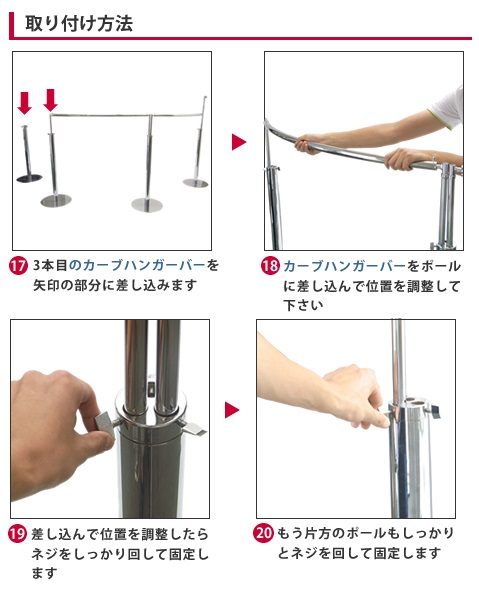 取り付け方法

17 3本目のカーブハンガーバーを矢印の部分に差し込みます

18 カーブハンガーバーをポールに差し込んで位置を調整して下さい

19 差し込んで位置を調整したらネジをしっかり回して固定します

20 もう片方のポールもしっかりとネジを回して固定します