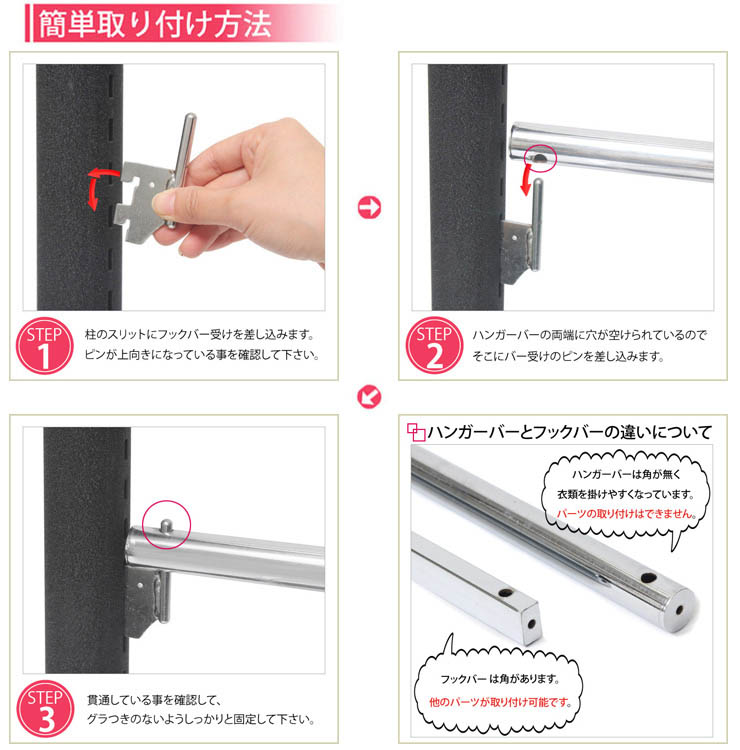 簡単取り付け方法

STEP 1
柱のスリットにフックバー受けを差し込みます。
ピンが上向きになっている事を確認して下さい。

STEP 2
ハンガーバーの両端に穴が空けられているので
そこにバー受けのピンを差し込みます。

STEP 3
貫通している事を確認して、
グラつきのないようしっかりと固定して下さい。

ハンガーバーとフックバーの違いについて

ハンガーバーは角が無く
衣類を掛けやすくなっています。
パーツの取り付けはできません。

フックバーは角があります。
他のパーツが取り付け可能です。