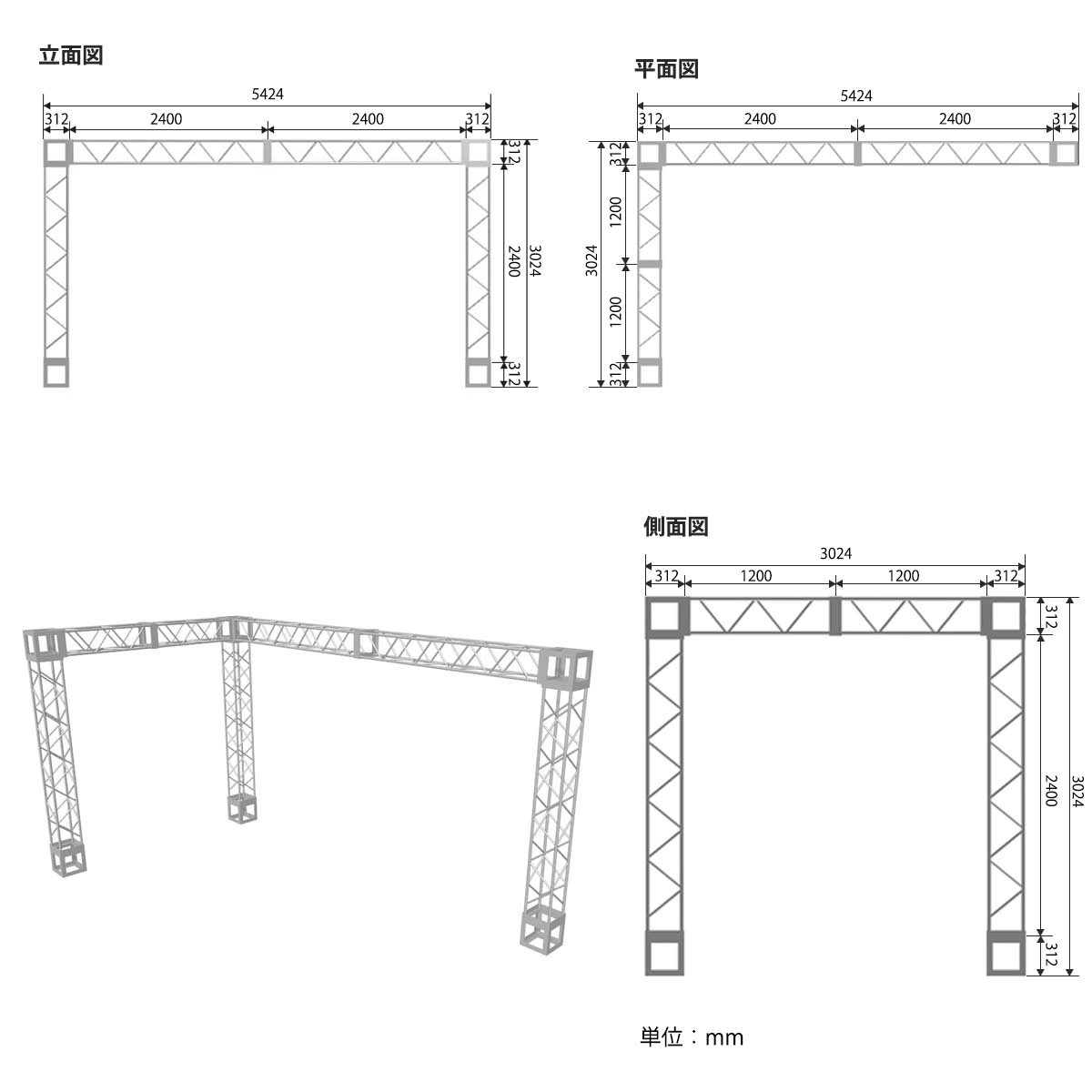 立面図

5424
312
2400
2400
312
312
2400
3024
312

平面図

5424
312
2400
2400
312
312
1200
3024
1200
312

側面図

3024
312
1200
1200
312
312
2400
3024
312

単位：mm