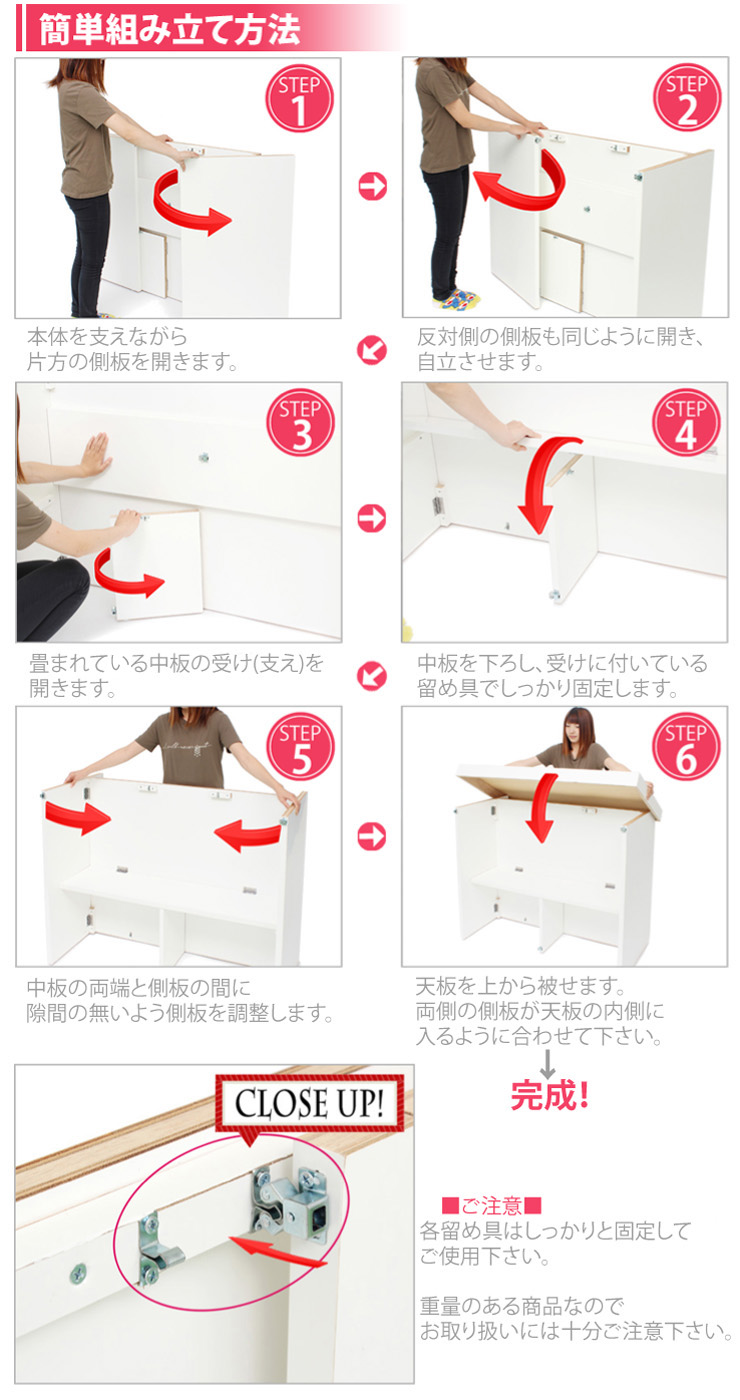 簡単組み立て方法

STEP 1

本体を支えながら片方の側板を開きます。

STEP 2

反対側の側板も同じように開き、自立させます。

STEP 3

畳まれている中板の受け(支え)を開きます。

STEP 4

中板を下ろし、受けに付いている留め具でしっかり固定します。

STEP 5

中板の両端と側板の間に隙間の無いよう側板を調整します。

STEP 6

天板を上から被せます。両側の側板が天板の内側に入るように合わせて下さい。

完成!

CLOSE UP!

■ご注意■
各留め具はしっかりと固定してご使用下さい。

重量のある商品なのでお取り扱いには十分ご注意下さい。