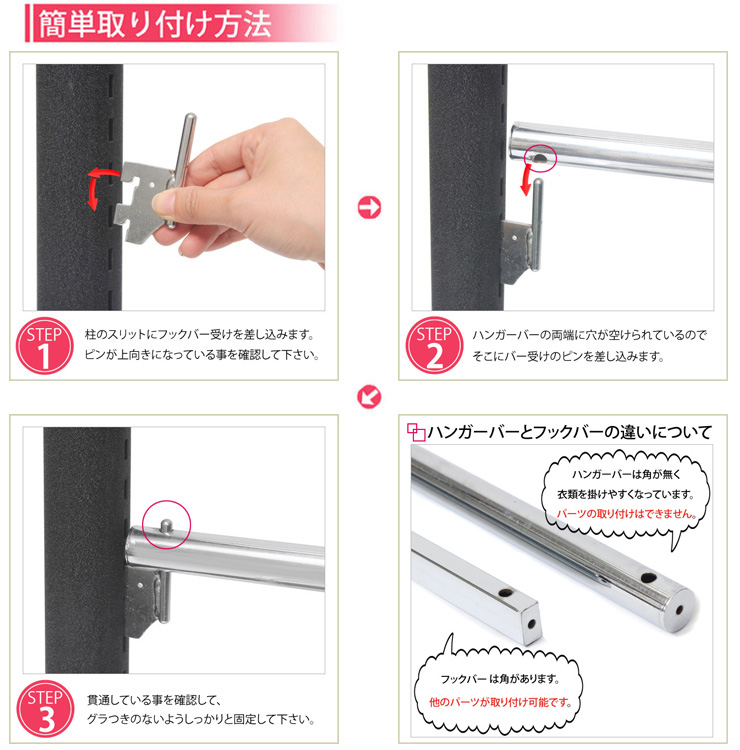 簡単取り付け方法

STEP 1
柱のスリットにフックバー受けを差し込みます。
ピンが上向きになっている事を確認して下さい。

STEP 2
ハンガーバーの両端に穴が空けられているので
そこにバー受けのピンを差し込みます。

STEP 3
貫通している事を確認して、
グラつきのないようしっかりと固定して下さい。

ハンガーバーとフックバーの違いについて

ハンガーバーは角が無く
衣類を掛けやすくなっています。
パーツの取り付けはできません。

フックバーは角があります。
他のパーツが取り付け可能です。