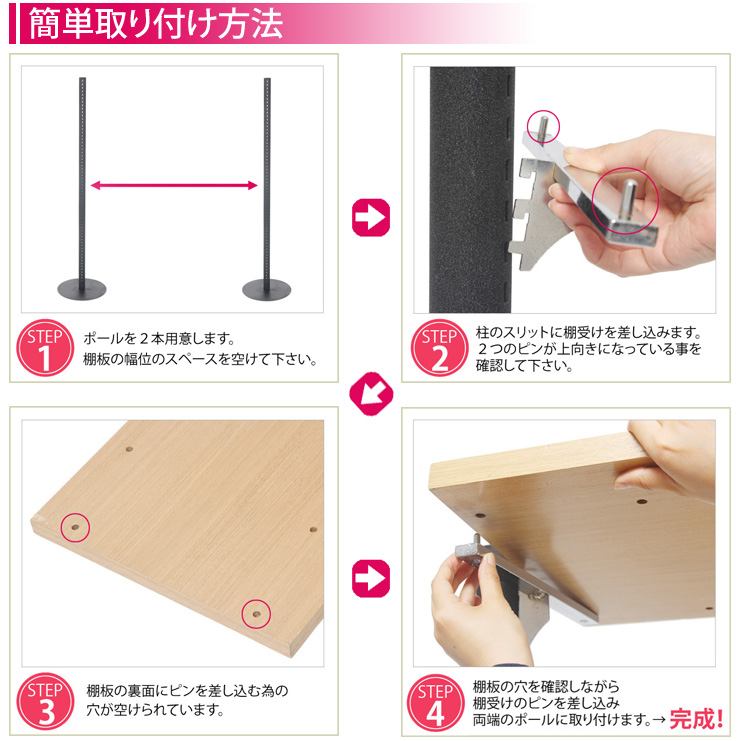 簡単取り付け方法

STEP 1
ポールを２本用意します。
棚板の幅位のスペースを空けて下さい。

STEP 2
柱のスリットに棚受けを差し込みます。
２つのピンが上向きになっている事を確認して下さい。

STEP 3
棚板の裏面にピンを差し込む為の穴が空けられています。

STEP 4
棚板の穴を確認しながら
棚受けのピンを差し込み
両端のポールに取り付けます。→ 完成!