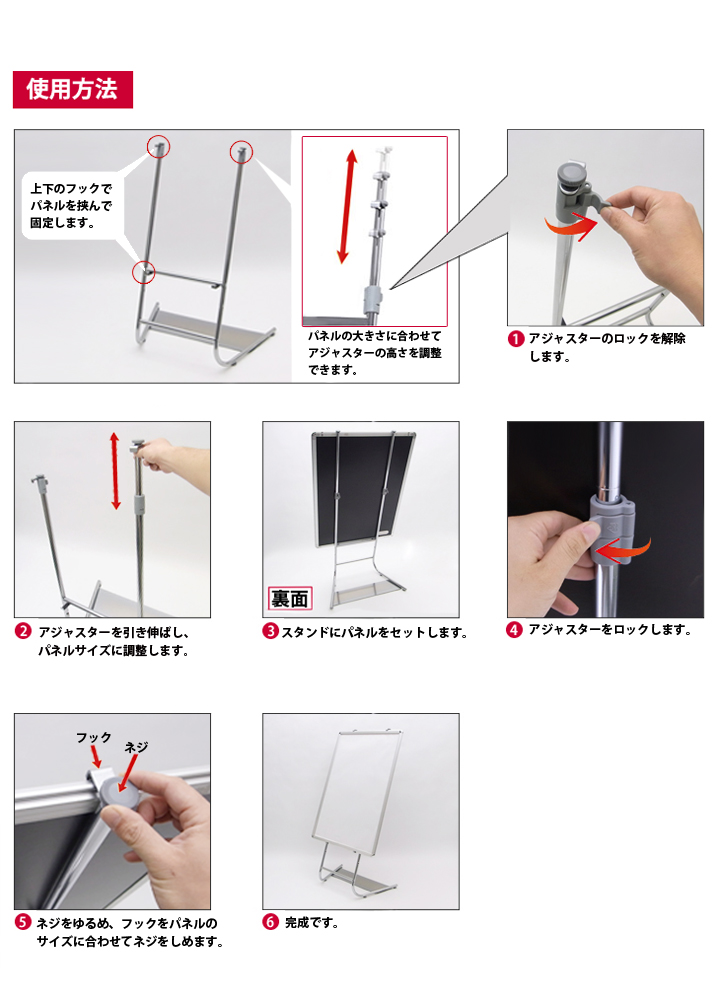 使用方法

上下のフックでパネルを挟んで固定します。

パネルの大きさに合わせてアジャスターの高さを調整できます。

❶ アジャスターのロックを解除します。

❷ アジャスターを引き伸ばし、パネルサイズに調整します。

裏面

❸ スタンドにパネルをセットします。

❹ アジャスターをロックします。

フック
ネジ

❺ ネジをゆるめ、フックをパネルのサイズに合わせてネジをしめます。

❻ 完成です。